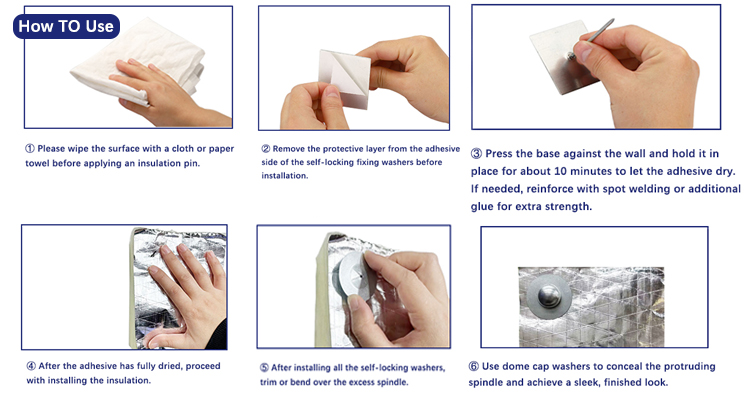 How TO Use

① Please wipe the surface with a cloth or paper towel before applying an insulation pin.

② Remove the protective layer from the adhesive side of the self-locking fixing washers before installation.

③ Press the base against the wall and hold it in place for about 10 minutes to let the adhesive dry. If needed, reinforce with spot welding or additional glue for extra strength.

④ After the adhesive has fully dried, proceed with installing the insulation.

⑤ After installing all the self-locking washers, trim or bend over the excess spindle.

⑥ Use dome cap washers to conceal the protruding spindle and achieve a sleek, finished look.