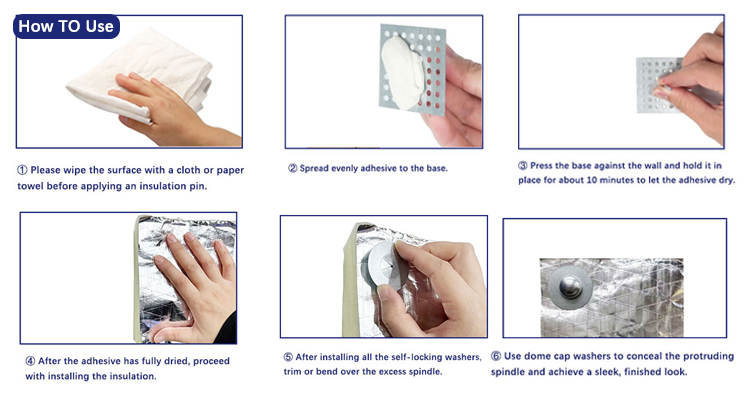 How TO Use

① Please wipe the surface with a cloth or paper towel before applying an insulation pin.

② Spread evenly adhesive to the base.

③ Press the base against the wall and hold it in place for about 10 minutes to let the adhesive dry.

④ After the adhesive has fully dried, proceed with installing the insulation.

⑤ After installing all the self-locking washers, trim or bend over the excess spindle.

⑥ Use dome cap washers to conceal the protruding spindle and achieve a sleek, finished look.